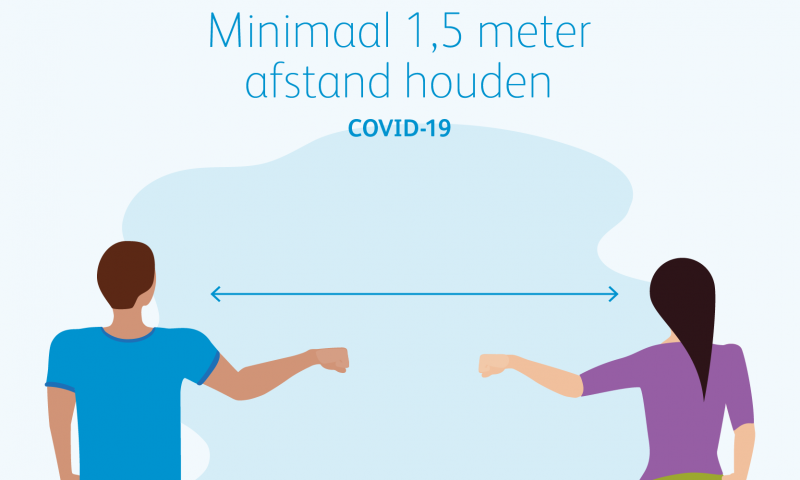 Minimaal 1,5 meter afstand houden

COVID-19